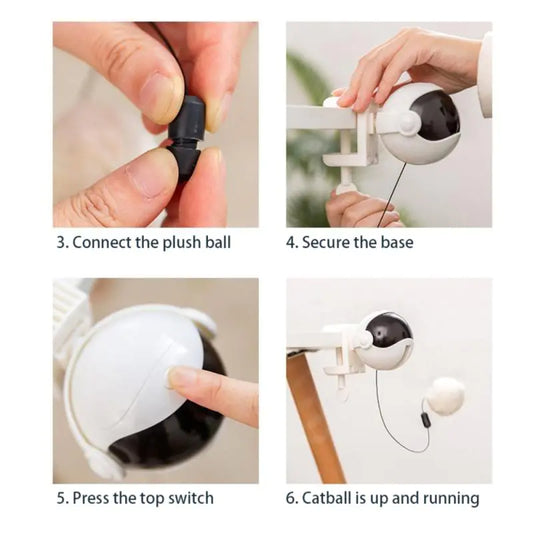 3. Connect the plush ball

4. Secure the base

5. Press the top switch

6. Catball is up and running